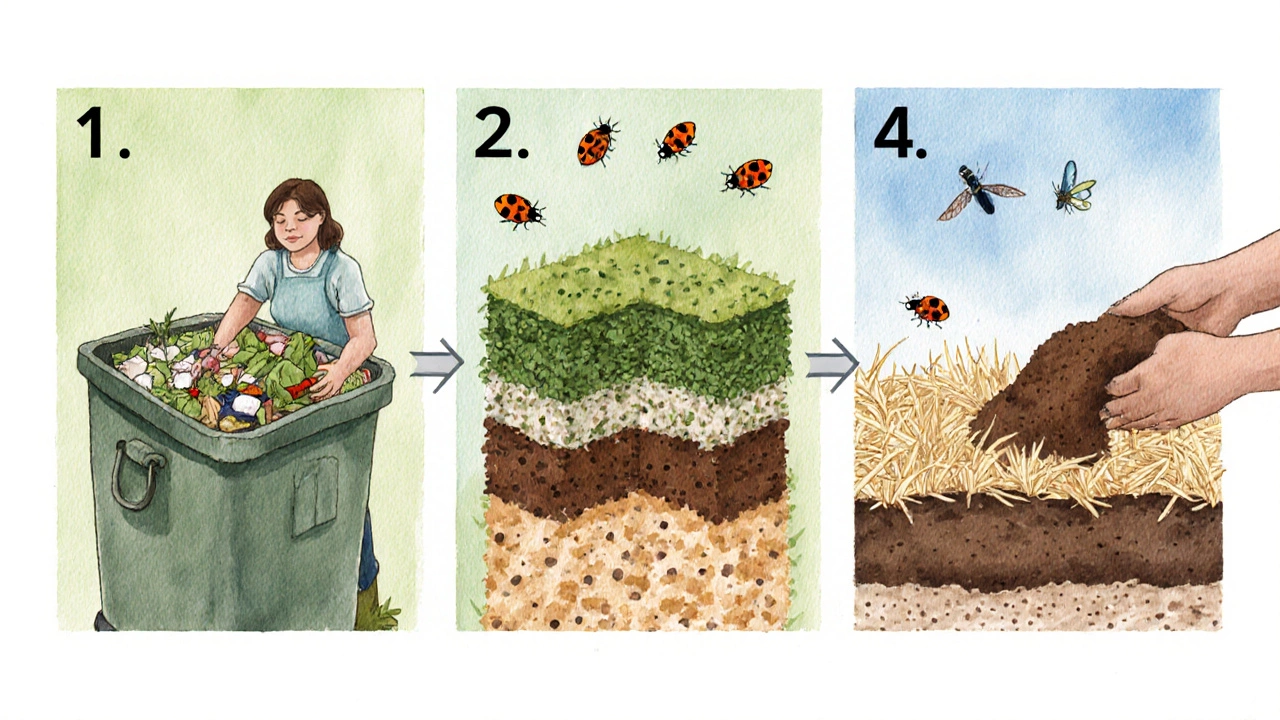 1.

2.

4.